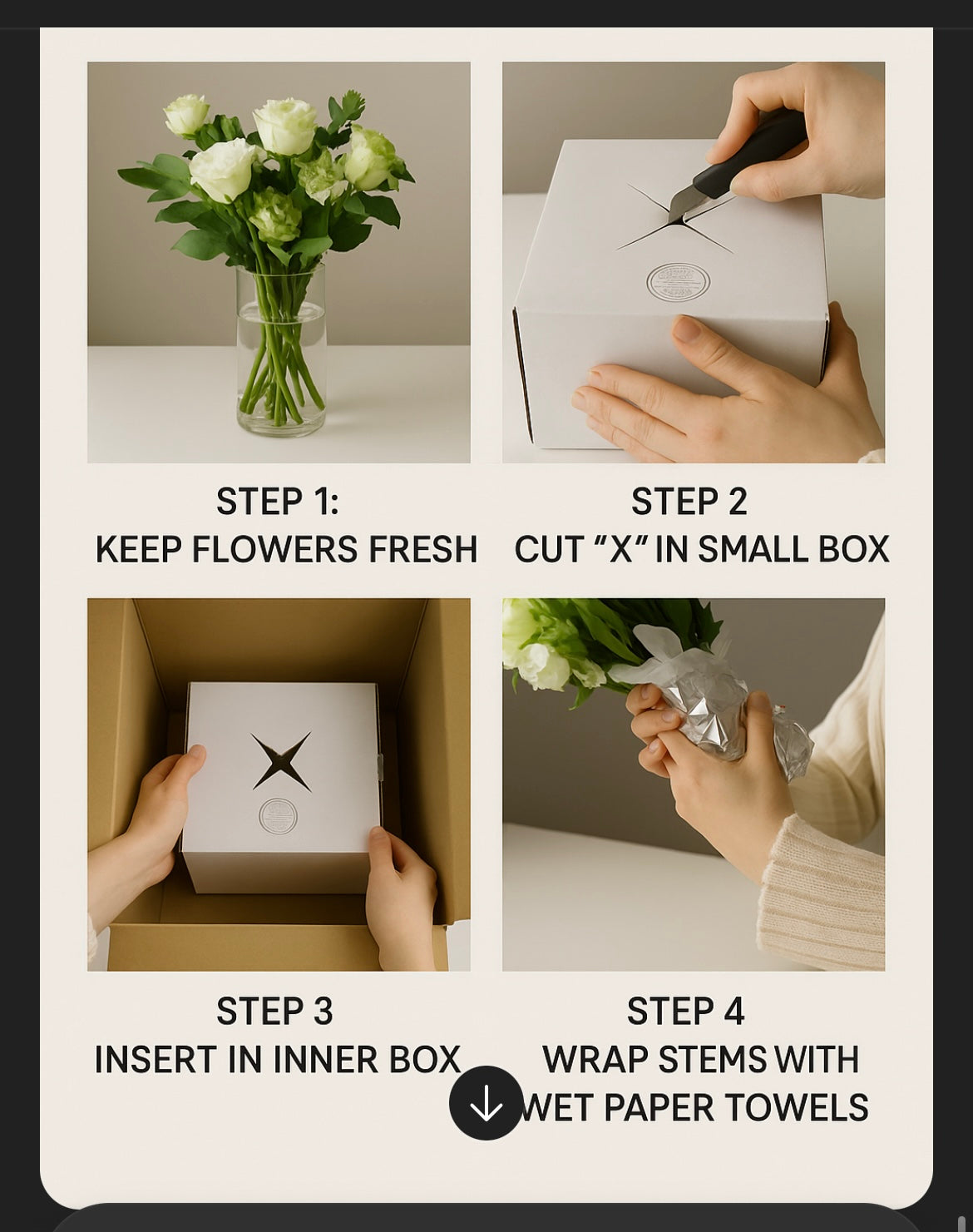 STEP 1:
KEEP FLOWERS FRESH

STEP 2
CUT “X” IN SMALL BOX

STEP 3
INSERT IN INNER BOX

STEP 4
WRAP STEMS WITH
WET PAPER TOWELS